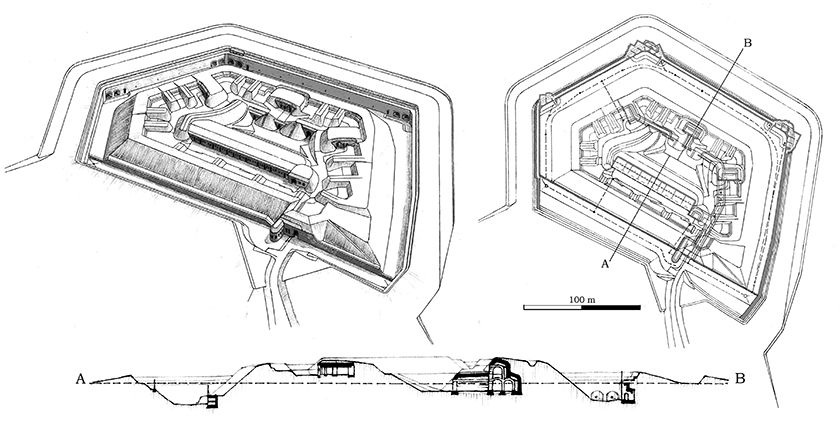 B
A
100 m
A
B